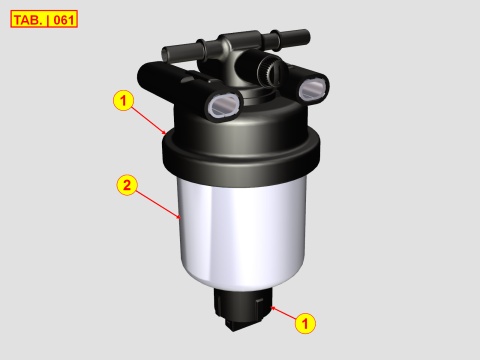 TAB. | 061

1

2

1