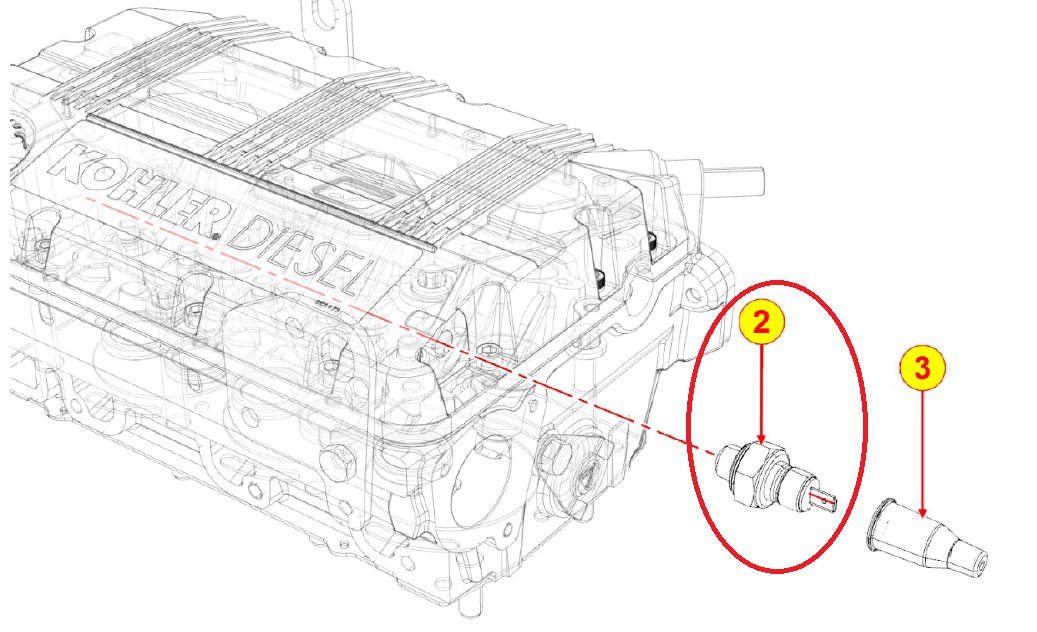 KOHLER DIESEL

2

3